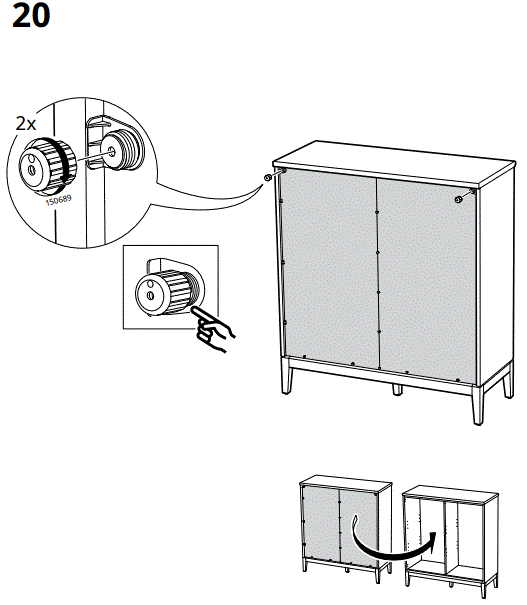 20

2x

150689