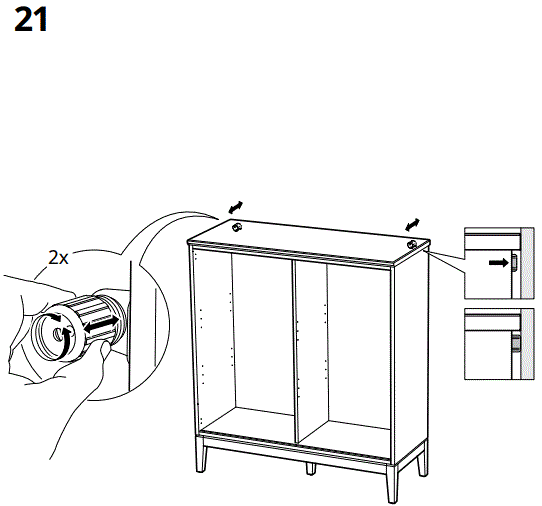 21

2x