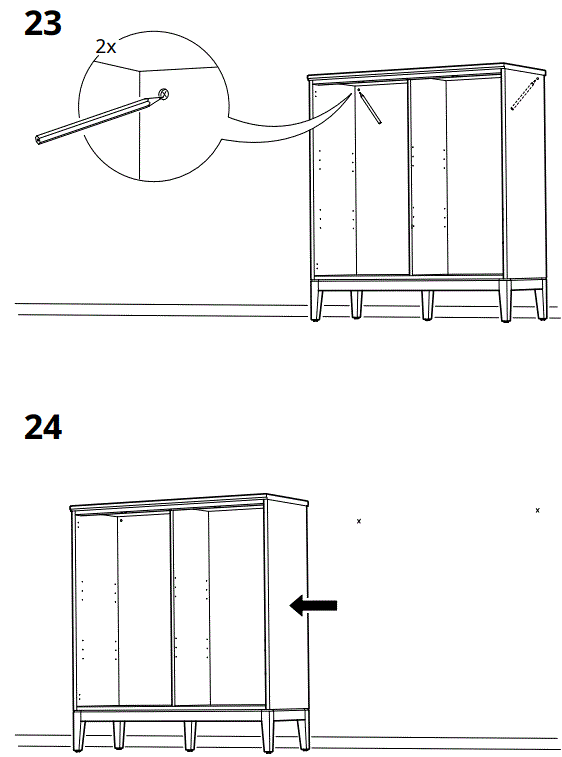 23

2x

24

x

x