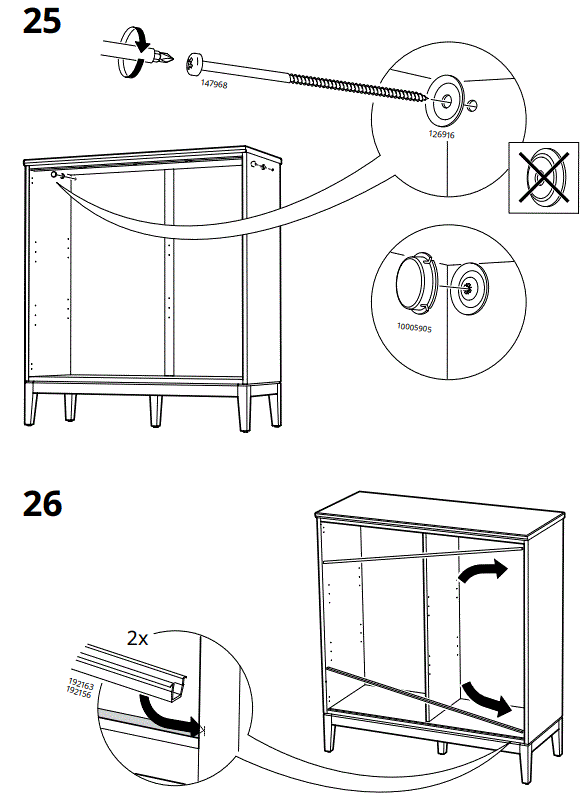 25

147968

126916

10005905

26

2x

192163
192156