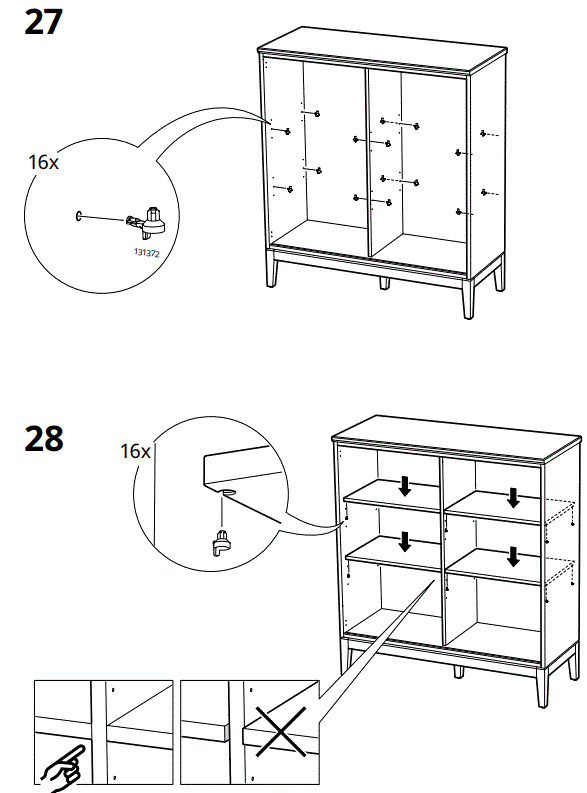 27

16x

131372

28

16x