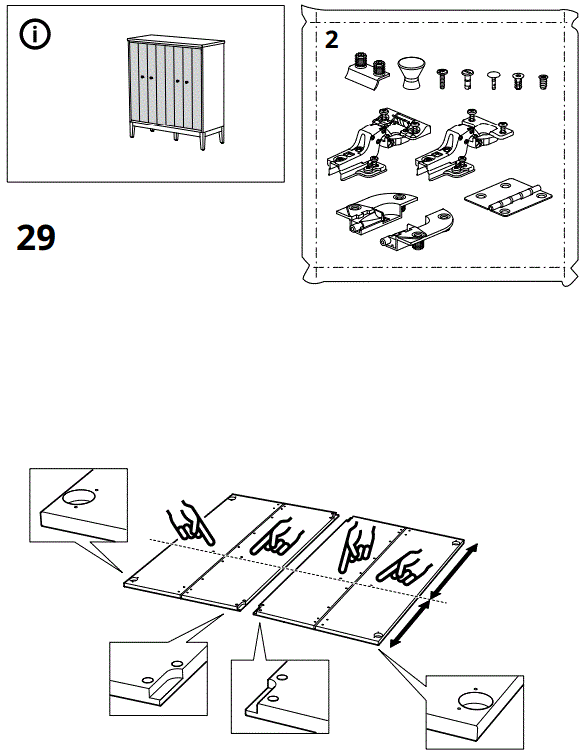 2

29