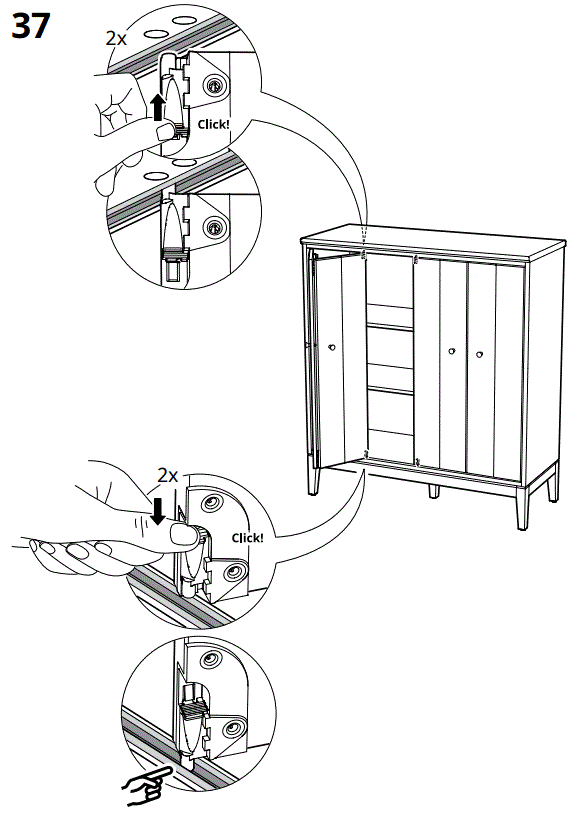 37

2x

Click!

2x

Click!