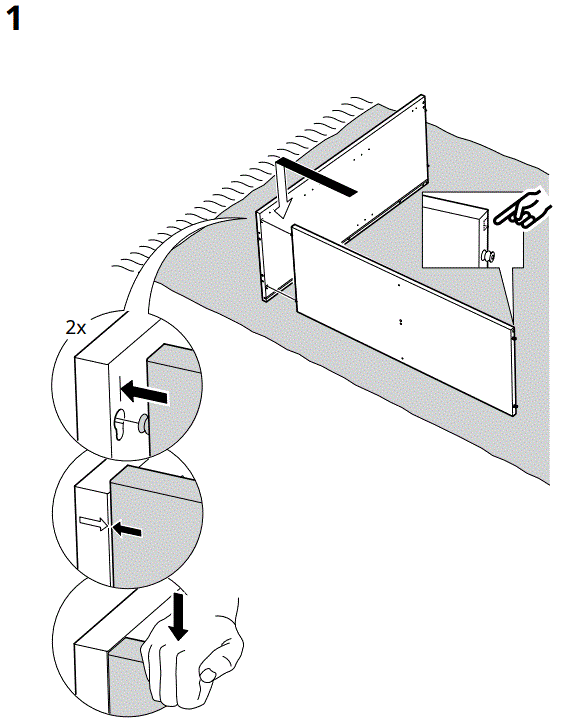 1

2x