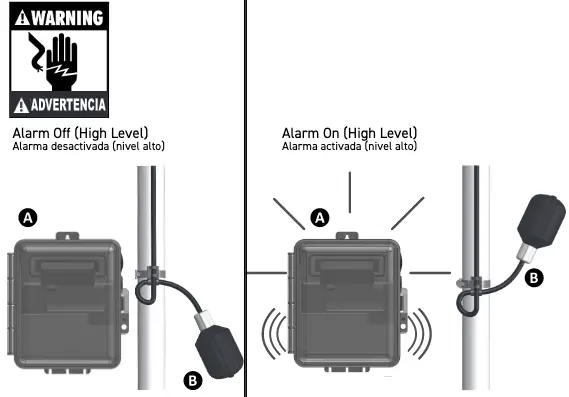 WARNING
ADVERTENCIA

Alarm Off (High Level)
Alarma desactivada (nivel alto)

A

B

Alarm On (High Level)
Alarma activada (nivel alto)

A

B