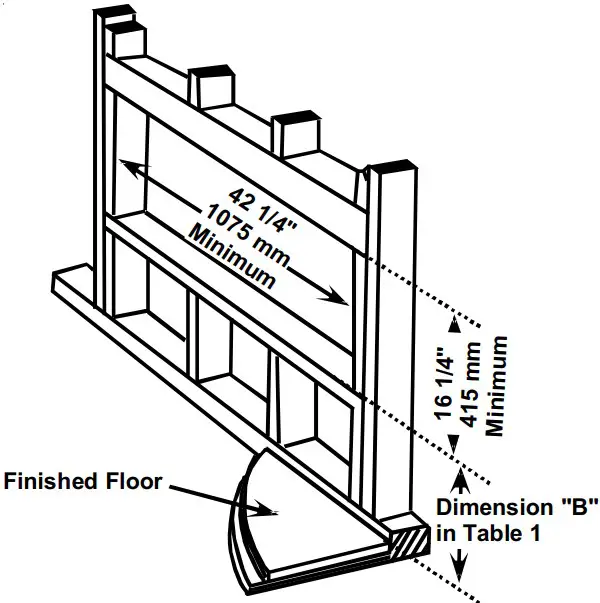 42 1/4"
1075 mm
Minimum

16 1/4"
415 mm
Minimum

Finished Floor

Dimension "B"
in Table 1