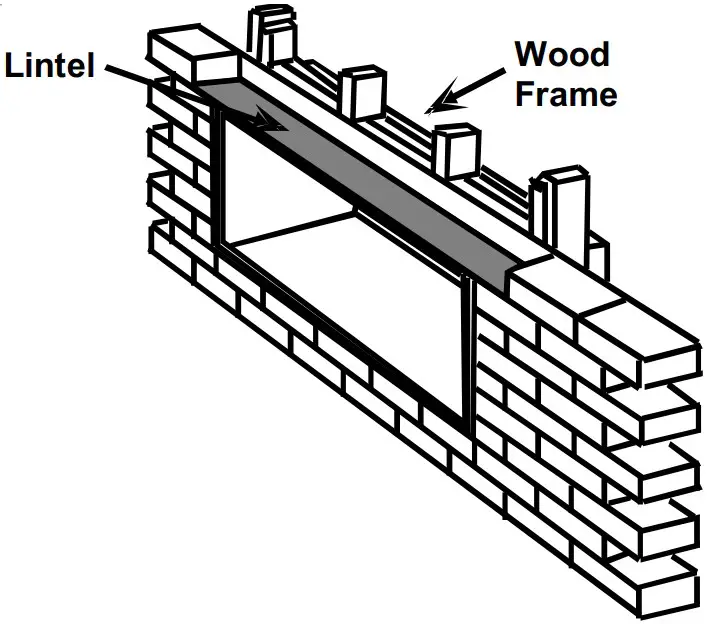 Lintel

Wood Frame