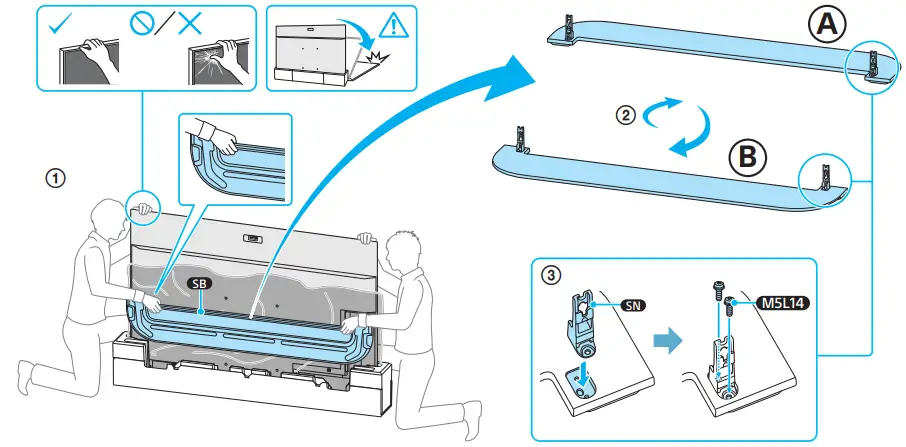 ①
SB
A
②
B
③
SN
M5L14