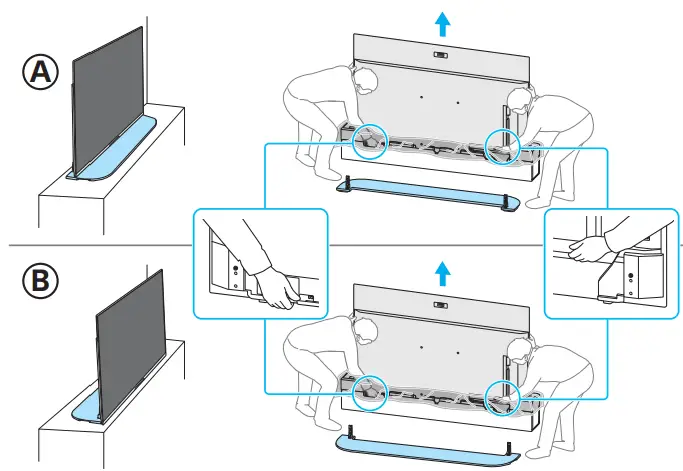 A

B