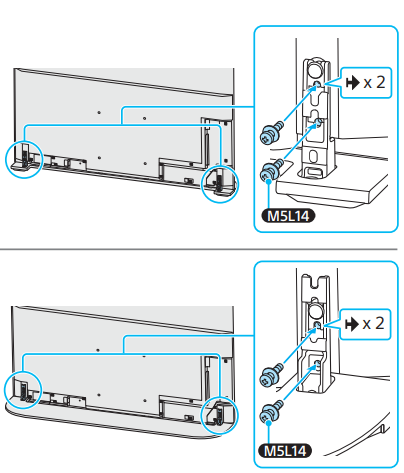 x 2

M5L14

x 2

M5L14