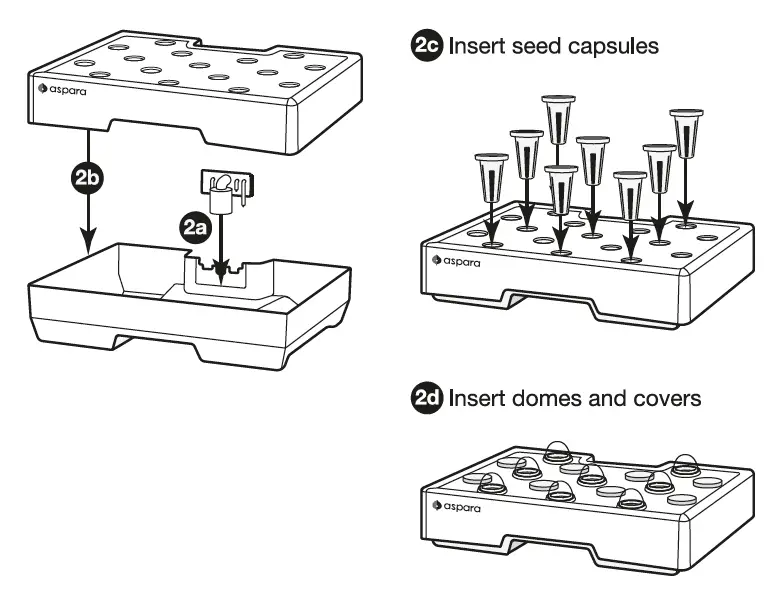 aspara

2b

2a

2c Insert seed capsules

aspara

2d Insert domes and covers

aspara