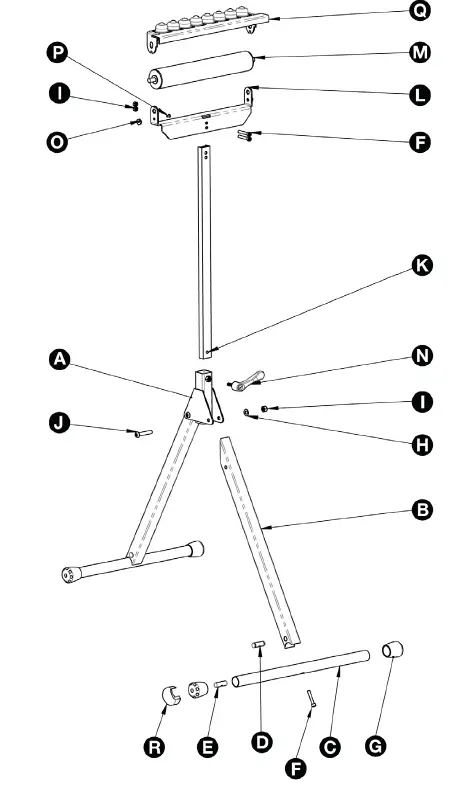 Q
P
M
I
L
O
F
K
A
N
I
J
H
B
R
E
D
F
C
G