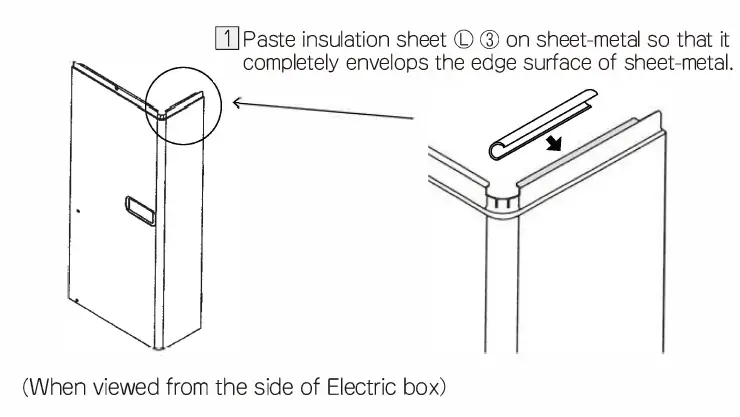 1 Paste insulation sheet Ⓛ ③ on sheet-metal so that it completely envelops the edge surface of sheet-metal.

(When viewed from the side of Electric box)