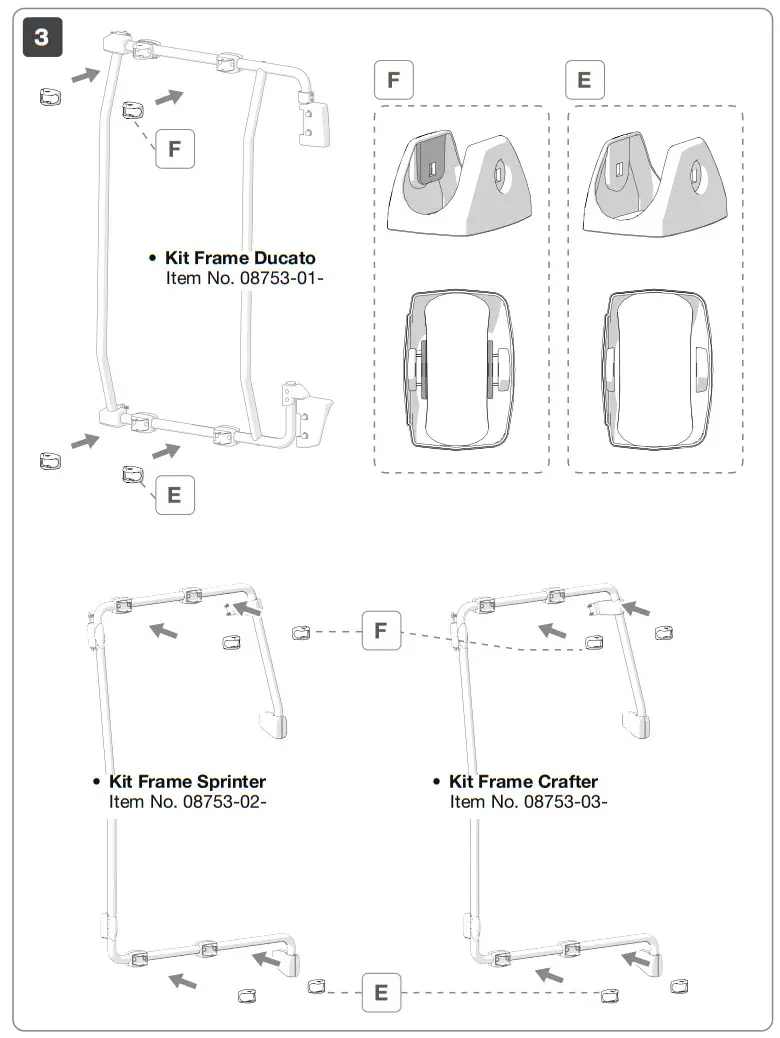 3

F

• Kit Frame Ducato
Item No. 08753-01-

E

F

E

F

• Kit Frame Sprinter
Item No. 08753-02-

• Kit Frame Crafter
Item No. 08753-03-

E