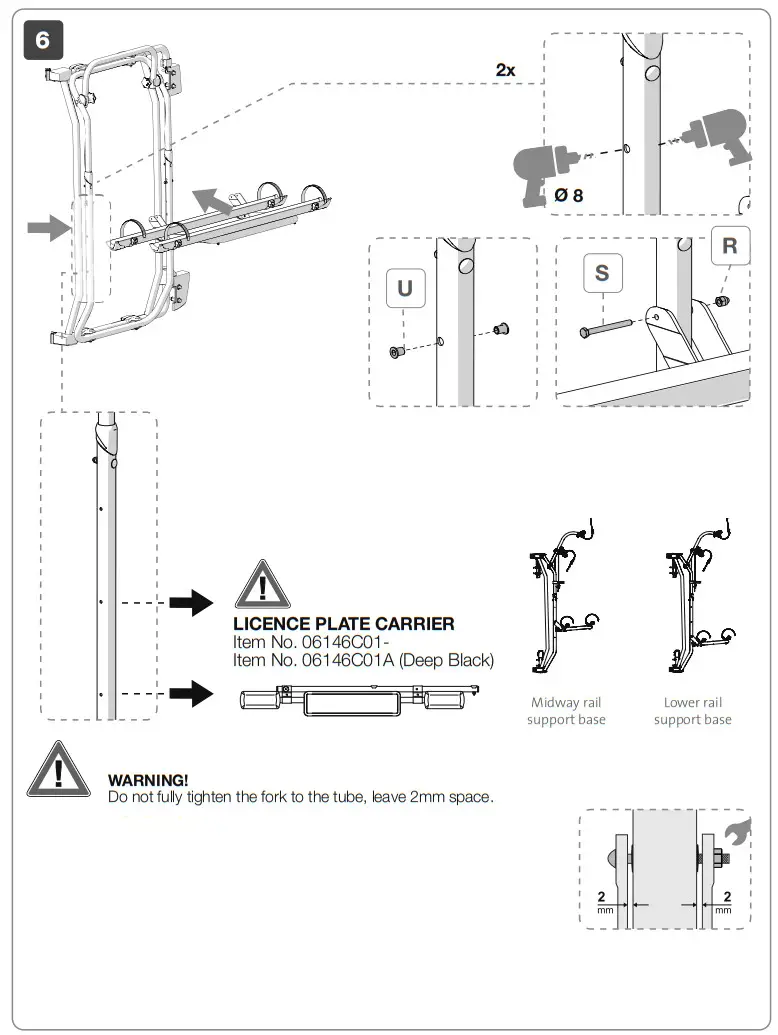 6

2x

Ø 8

U

S

R

LICENCE PLATE CARRIER
Item No. 06146C01-
Item No. 06146C01A (Deep Black)

Midway rail support base

Lower rail support base

WARNING!
Do not fully tighten the fork to the tube, leave 2mm space.

2 mm

2 mm