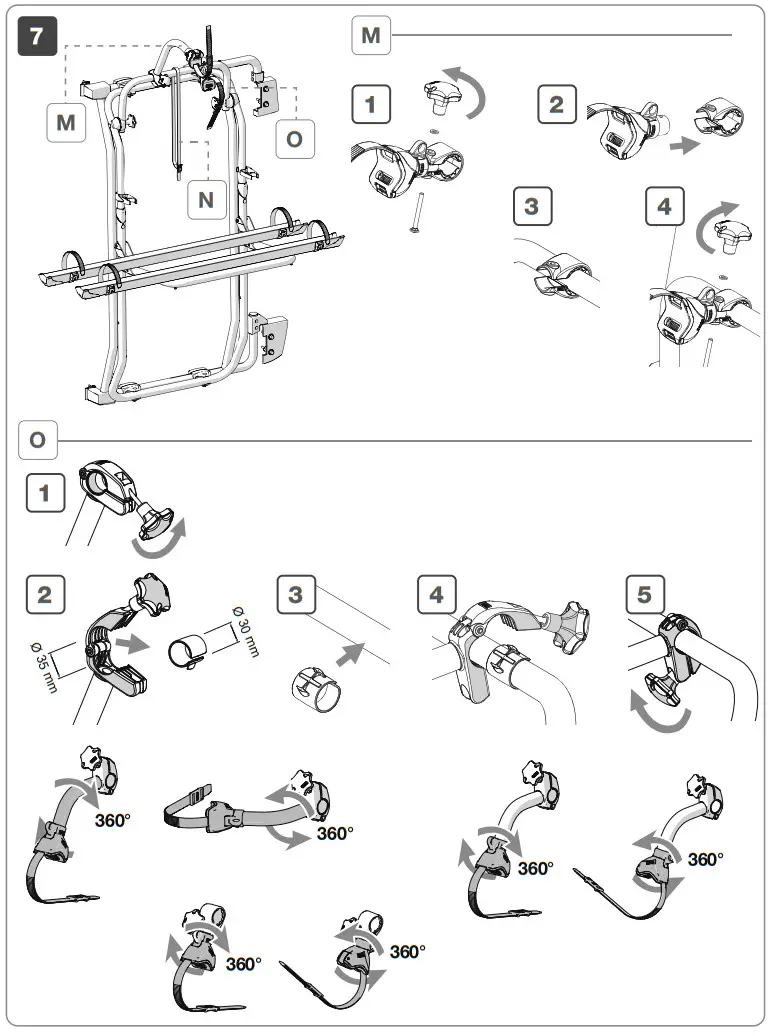 7

M

O

N

M

1

2

3

4

O

1

2

Ø 35 mm

Ø 30 mm

3

4

5

360°

360°

360°

360°

360°

360°