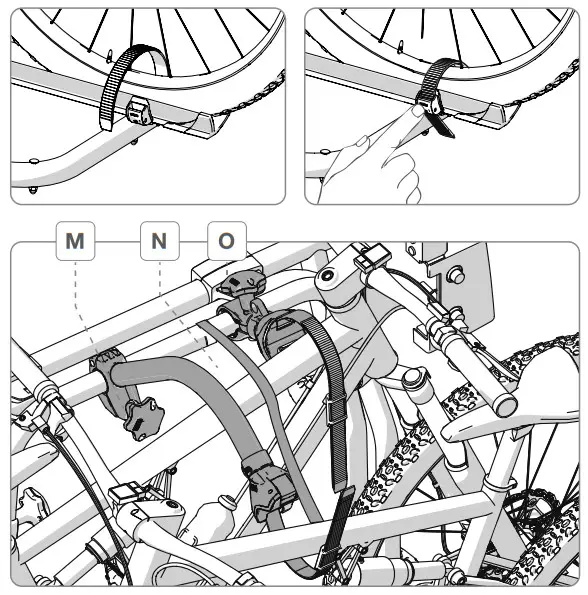 M

N

O