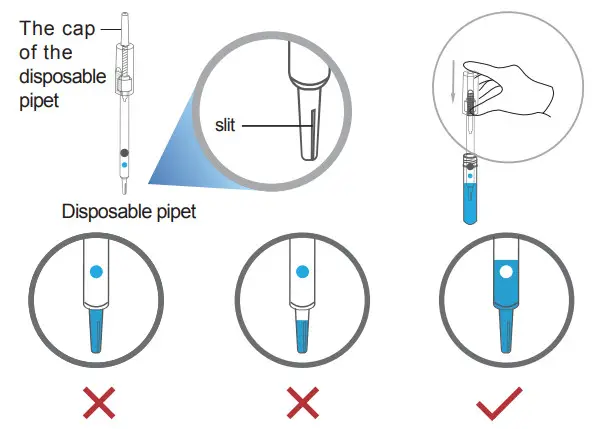 The cap of the disposable pipet

slit

Disposable pipet