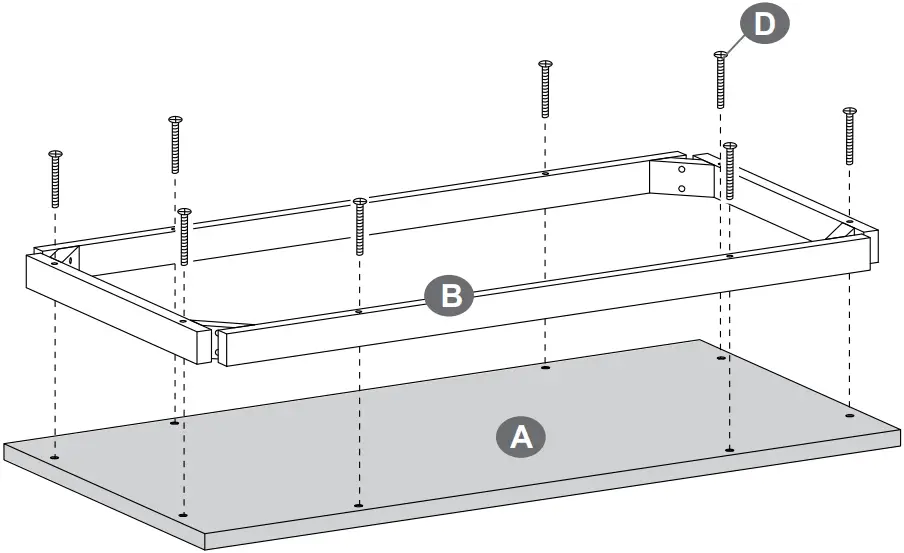 D
B
A