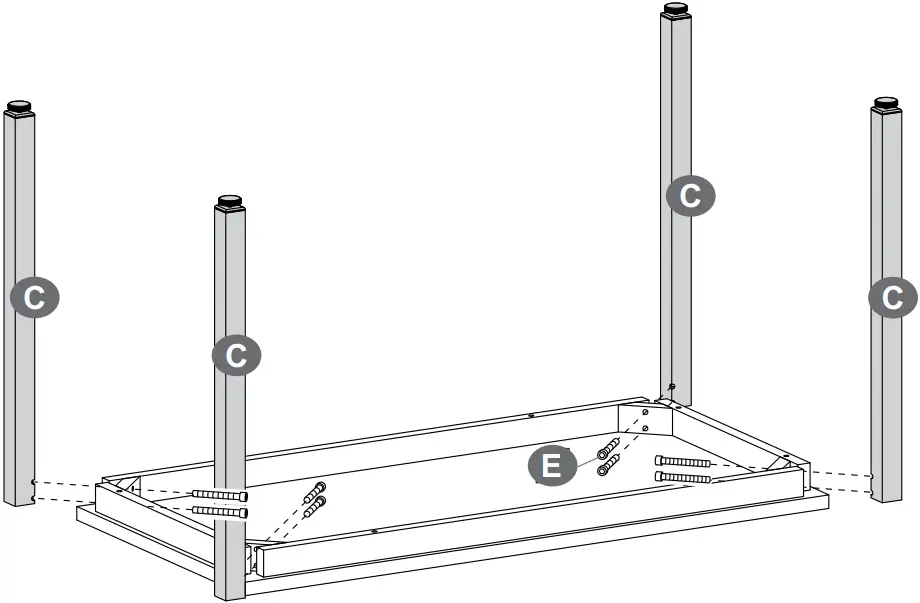 C
C
C
C
E