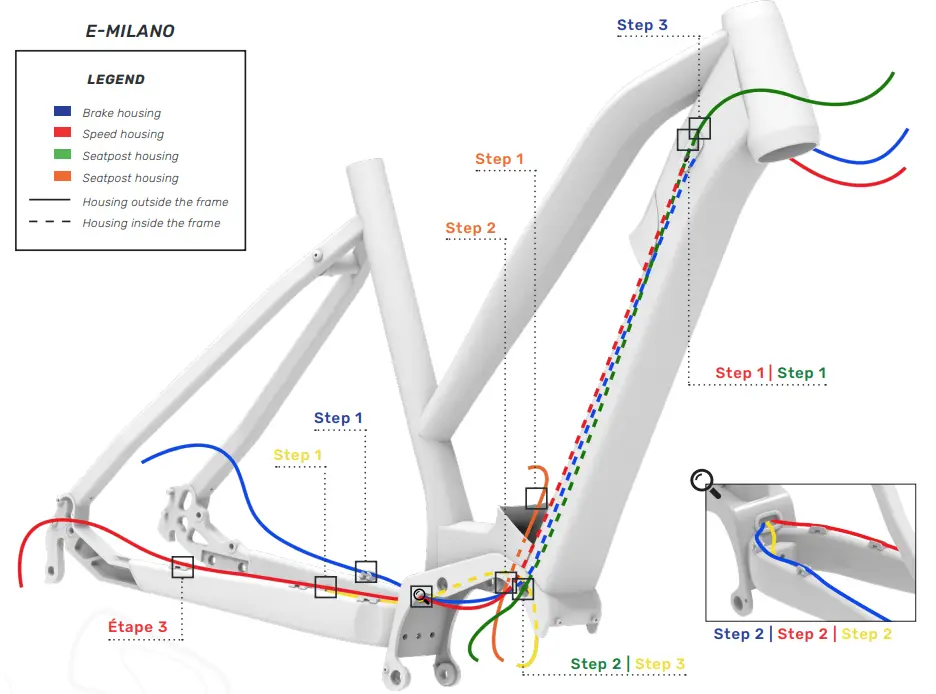 E-MILANO

LEGEND

Brake housing
Speed housing
Seatpost housing
Seatpost housing
Housing outside the frame
Housing inside the frame

Step 3

Step 1

Step 2

Step 1 | Step 1

Step 1

Step 1

Étape 3

Step 2 | Step 3

Step 2 | Step 2 | Step 2