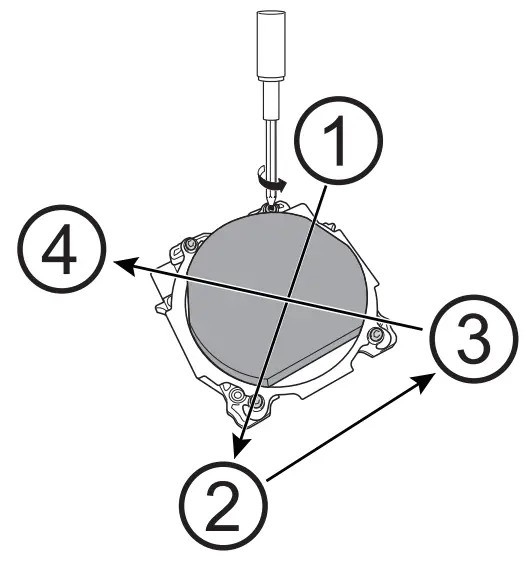 1
4
3
2