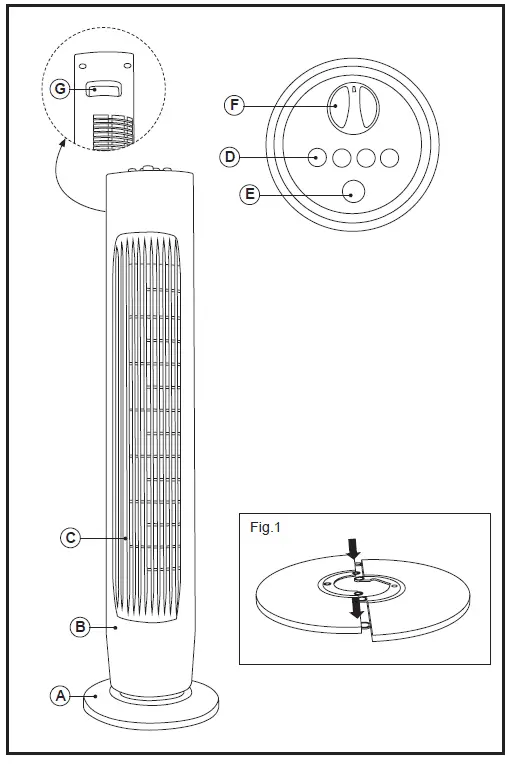 G
F
D
E
C
B
A
Fig.1