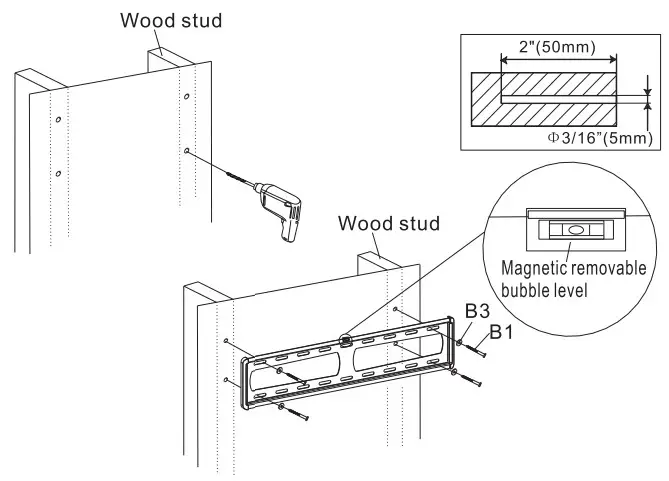 Wood stud

2"(50mm)

Φ3/16"(5mm)

Wood stud

Magnetic removable bubble level

B3

B1