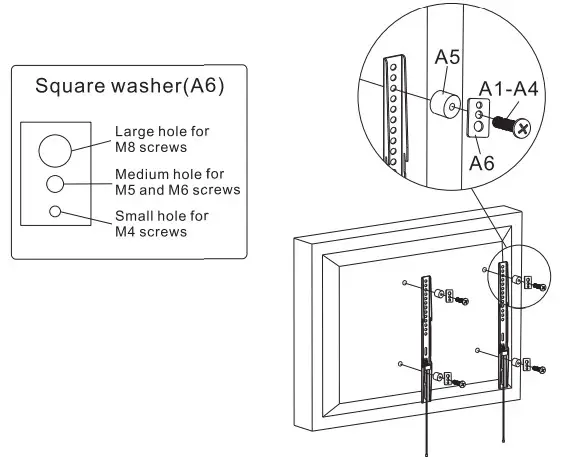 Square washer(A6)

Large hole for M8 screws

Medium hole for M5 and M6 screws

Small hole for M4 screws

A5

A1-A4

A6