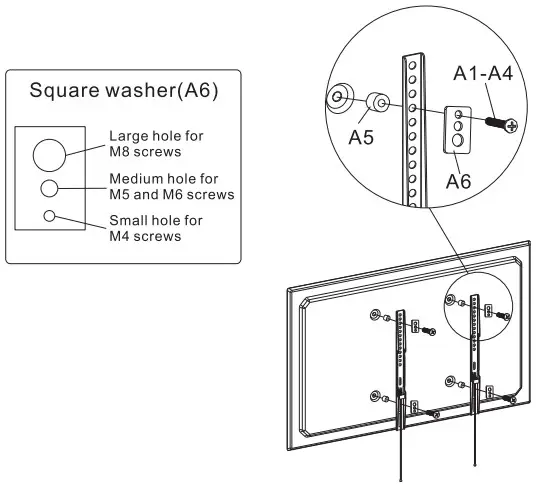 Square washer(A6)

Large hole for M8 screws

Medium hole for M5 and M6 screws

Small hole for M4 screws

A1-A4

A5

A6