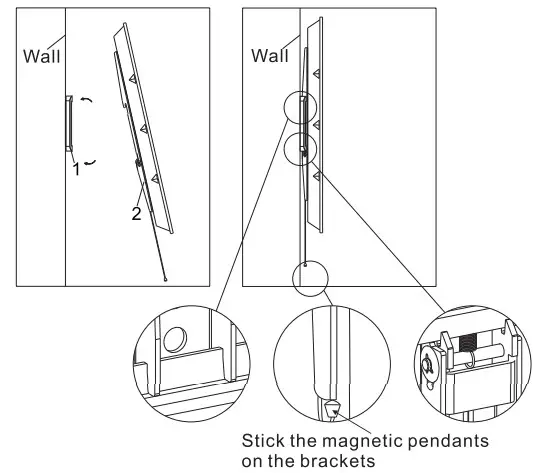 Wall

1

2

Wall

Stick the magnetic pendants on the brackets