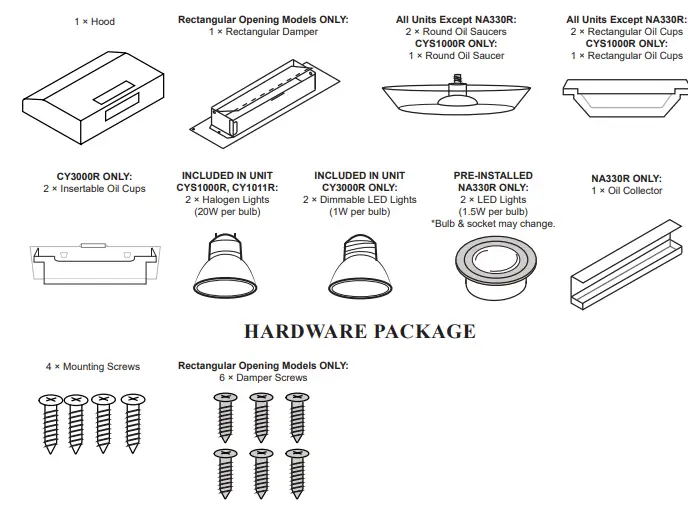 1 × Hood

Rectangular Opening Models ONLY:
1 × Rectangular Damper

All Units Except NA330R:
2 × Round Oil Saucers
CYS1000R ONLY:
1 × Round Oil Saucer

All Units Except NA330R:
2 × Rectangular Oil Cups
CYS1000R ONLY:
1 × Rectangular Oil Cups

CY3000R ONLY:
2 × Insertable Oil Cups

INCLUDED IN UNIT
CYS1000R, CY1011R:
2 × Halogen Lights
(20W per bulb)

INCLUDED IN UNIT
CY3000R ONLY:
2 × Dimmable LED Lights
(1W per bulb)

PRE-INSTALLED
NA330R ONLY:
2 × LED Lights
(1.5W per bulb)
*Bulb & socket may change.

NA330R ONLY:
1 × Oil Collector

HARDWARE PACKAGE

4 × Mounting Screws

Rectangular Opening Models ONLY:
6 × Damper Screws