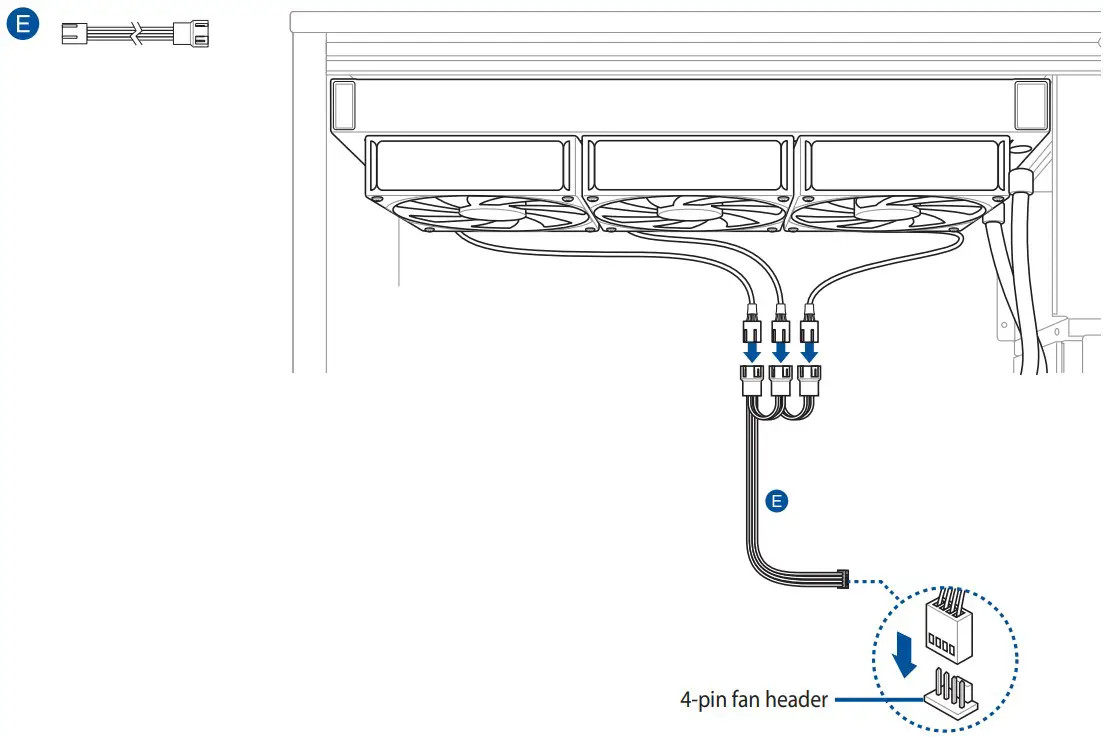 E

E

4-pin fan header