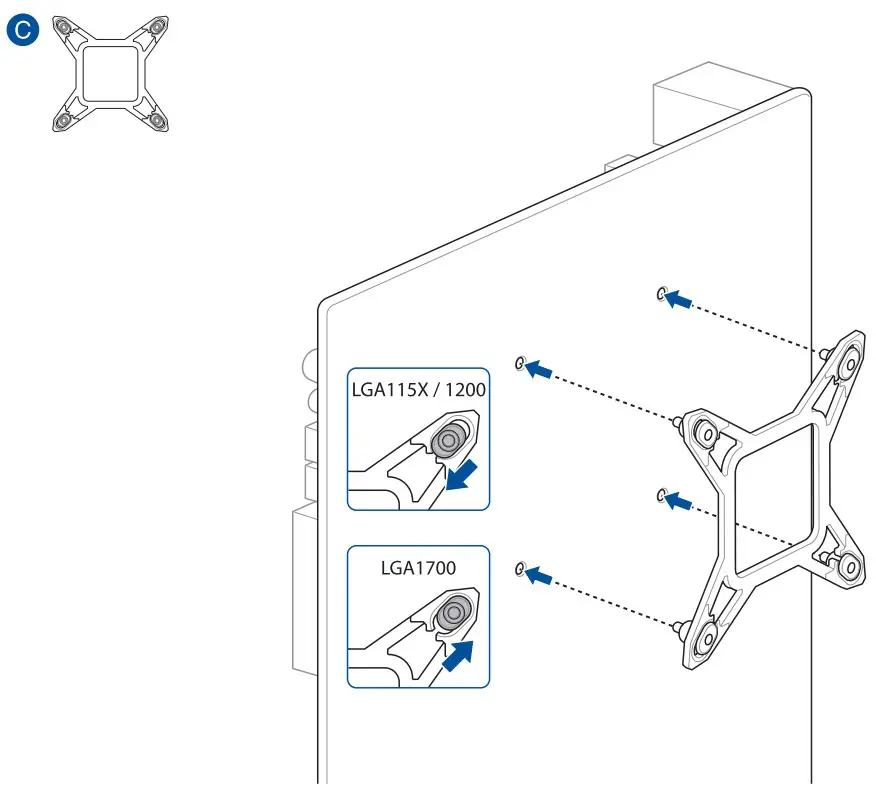 C

LGA115X / 1200

LGA1700