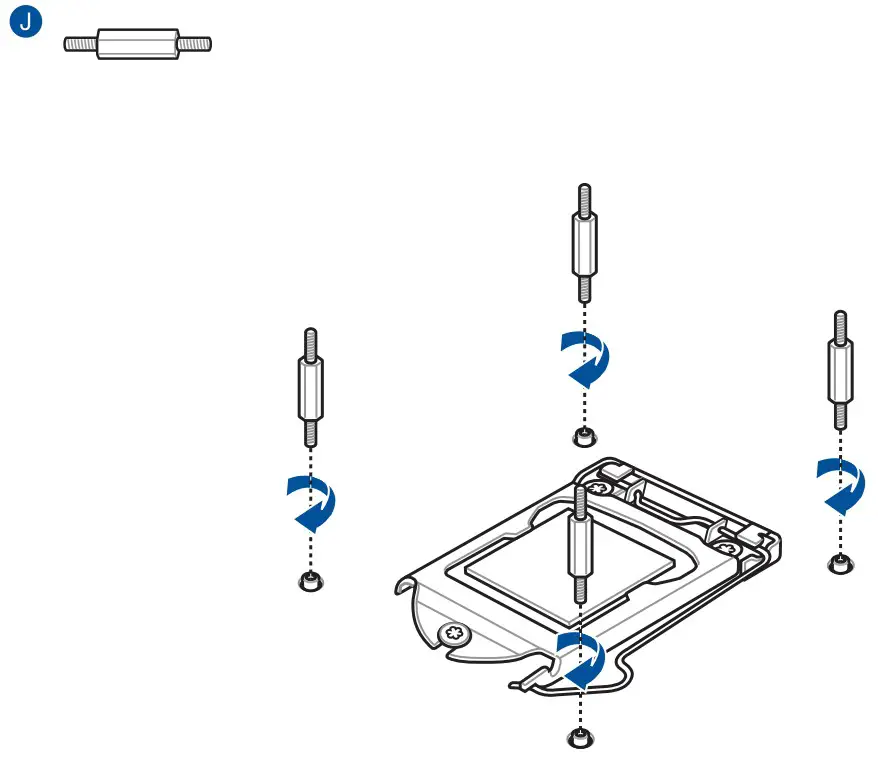 J