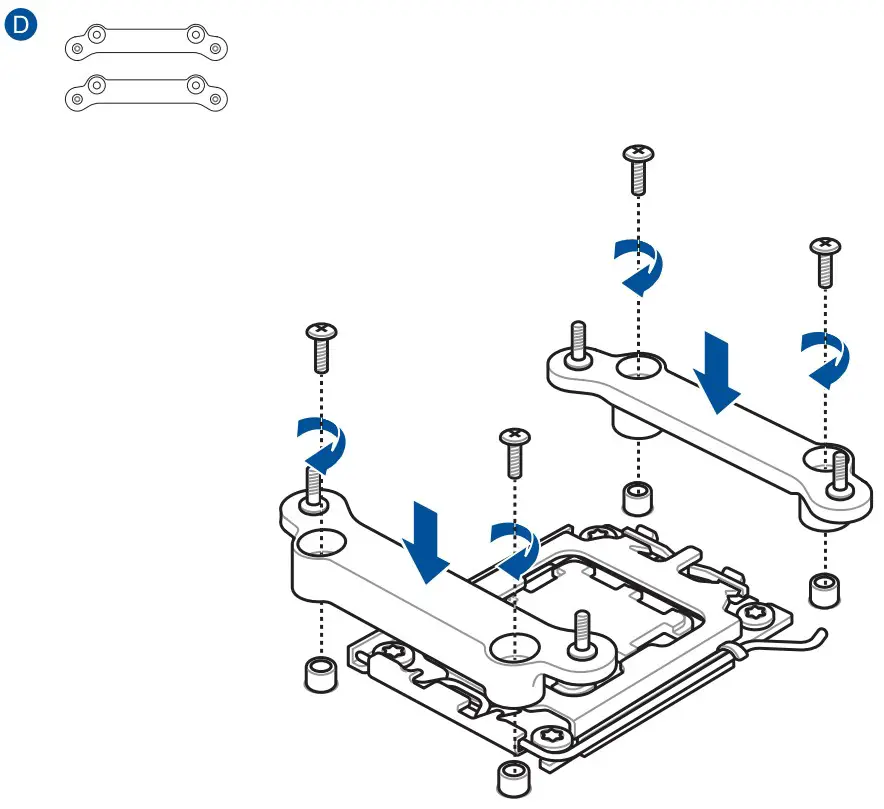 D