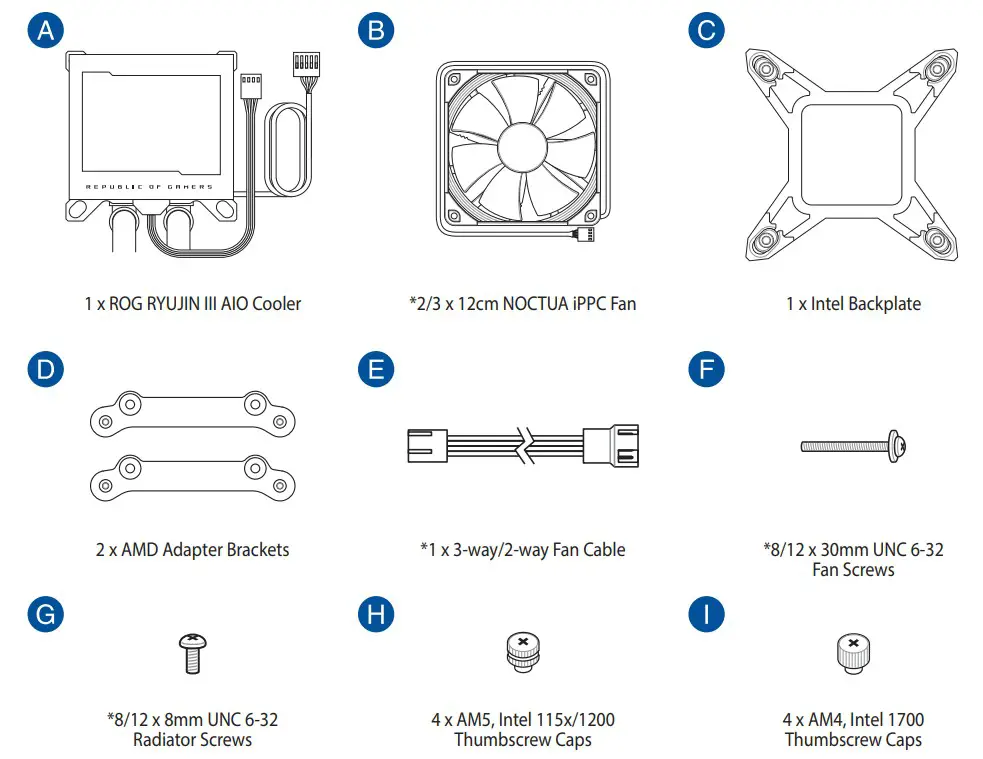 A

REPUBLIC OF GAMERS

1 x ROG RYUJIN III AIO Cooler

B

*2/3 x 12cm NOCTUA iPPC Fan

C

1 x Intel Backplate

D

2 x AMD Adapter Brackets

E

*1 x 3-way/2-way Fan Cable

F

*8/12 x 30mm UNC 6-32 Fan Screws

G

*8/12 x 8mm UNC 6-32 Radiator Screws

H

4 x AM5, Intel 115x/1200 Thumbscrew Caps

I

4 x AM4, Intel 1700 Thumbscrew Caps