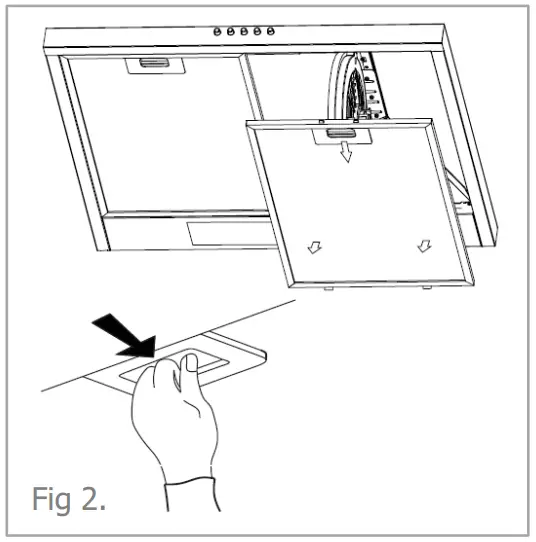 Fig 2.