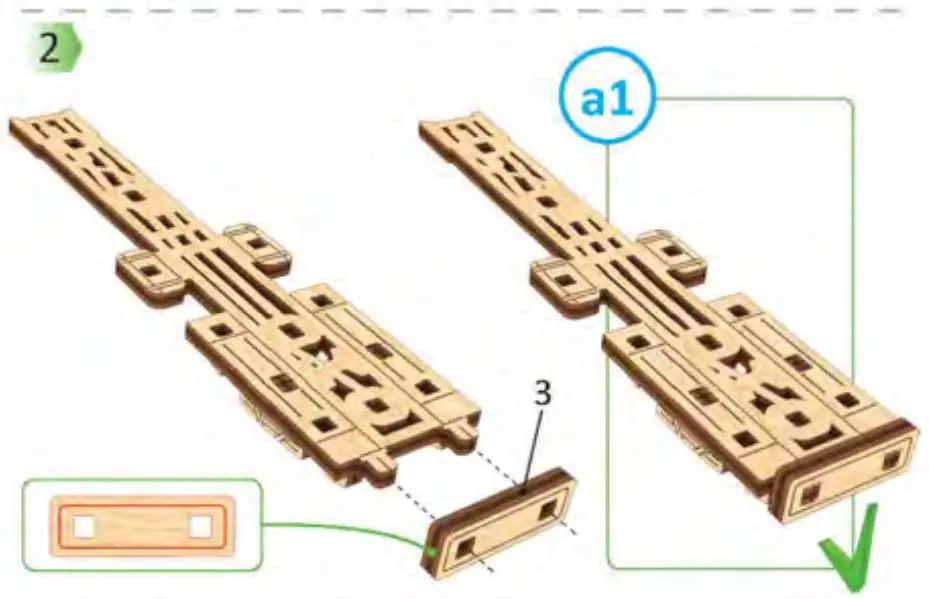 2

a1

3