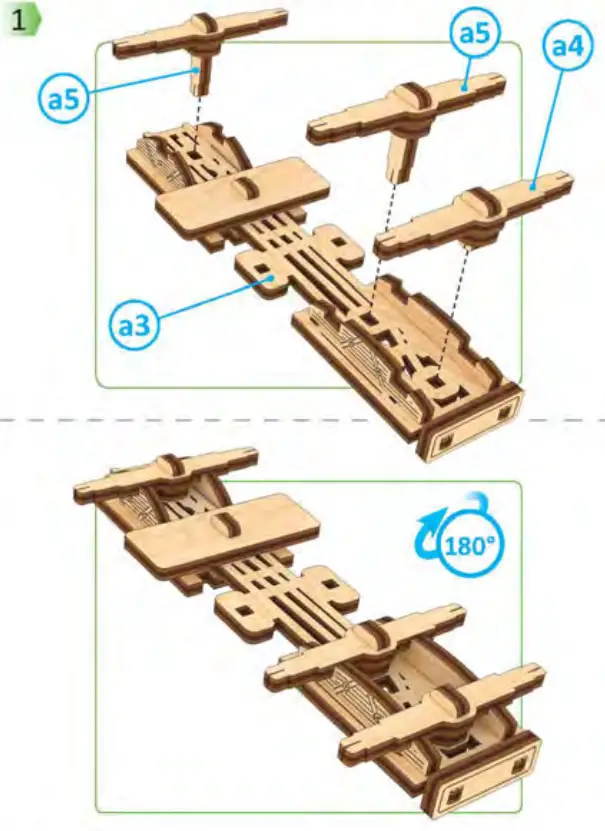 1

a5

a5

a4

a3

180°