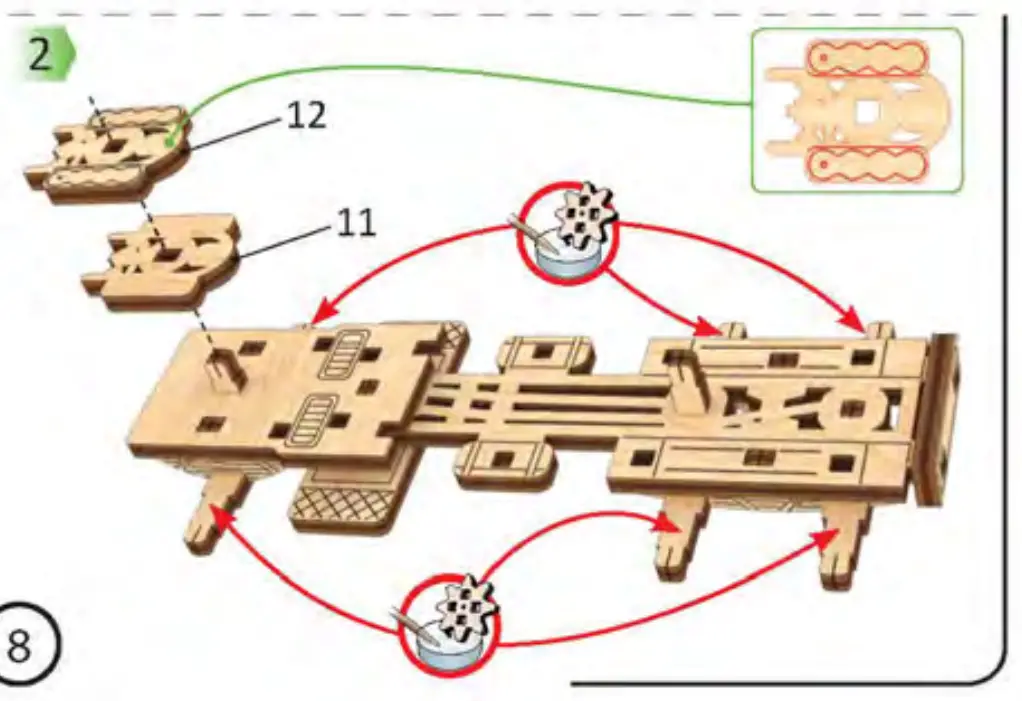 2

12

11

8