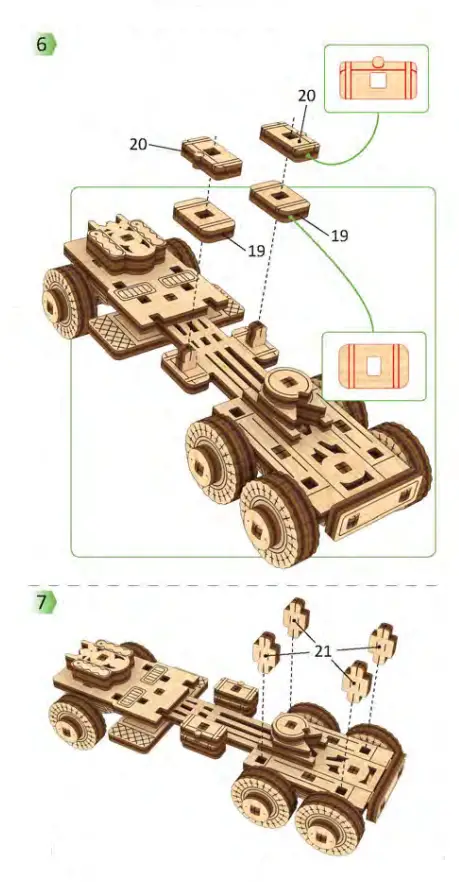 6

20

20

19

19

7

21