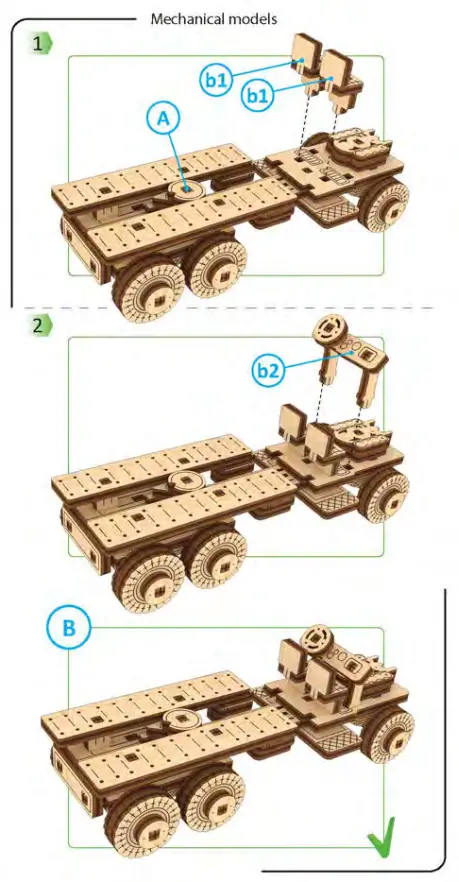 Mechanical models

1

b1

b1

A

2

b2

B