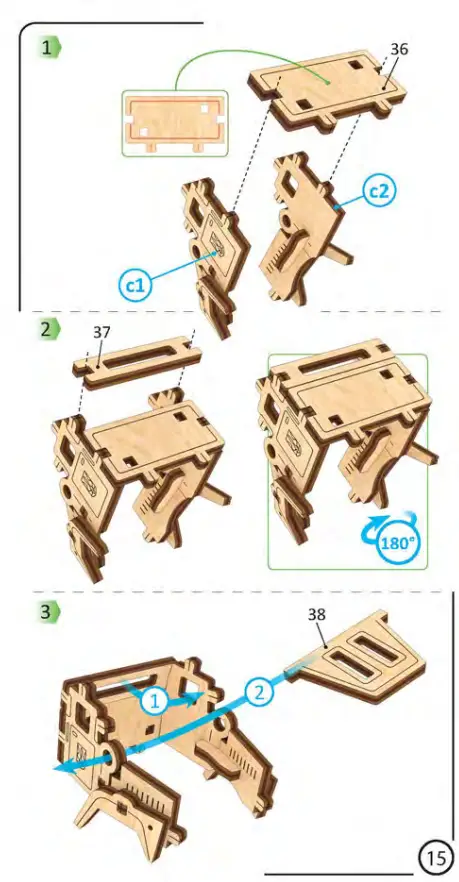 1

36

c2

c1

2

37

180°

3

38

1

2

15