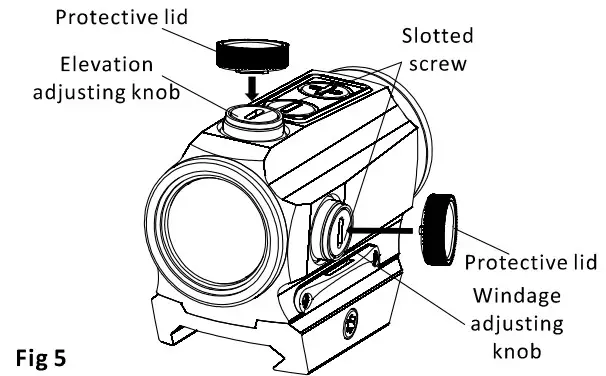 Protective lid
Elevation adjusting knob
Slotted screw
Protective lid
Windage adjusting knob
Fig 5