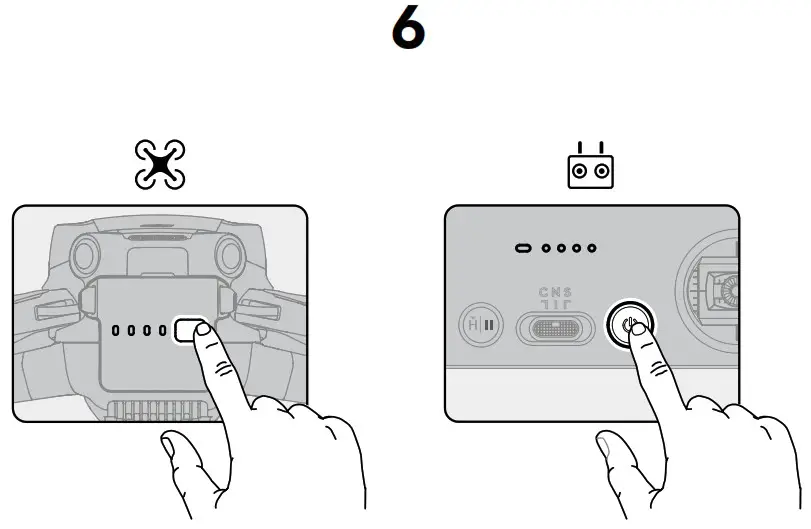 6

C N S