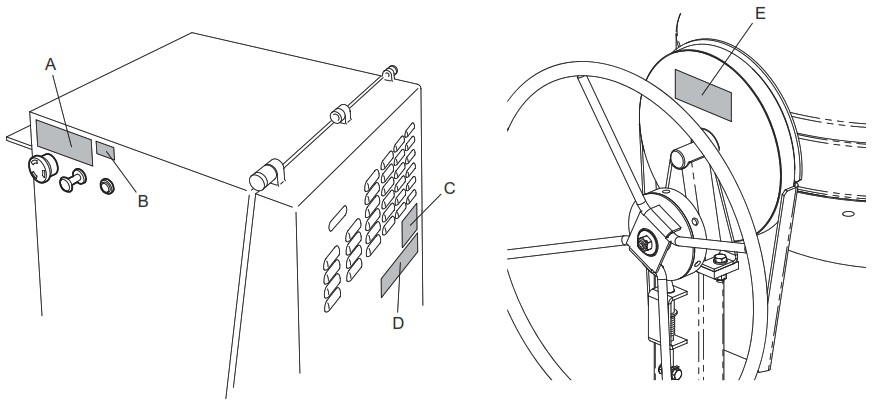 A
B
C
D
E