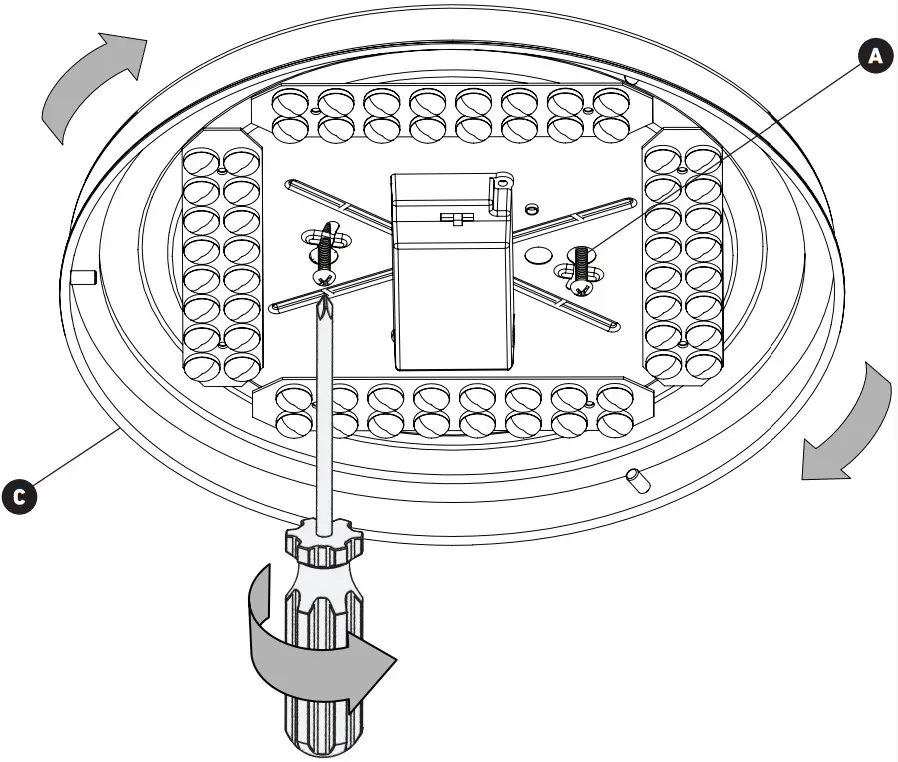 A

C