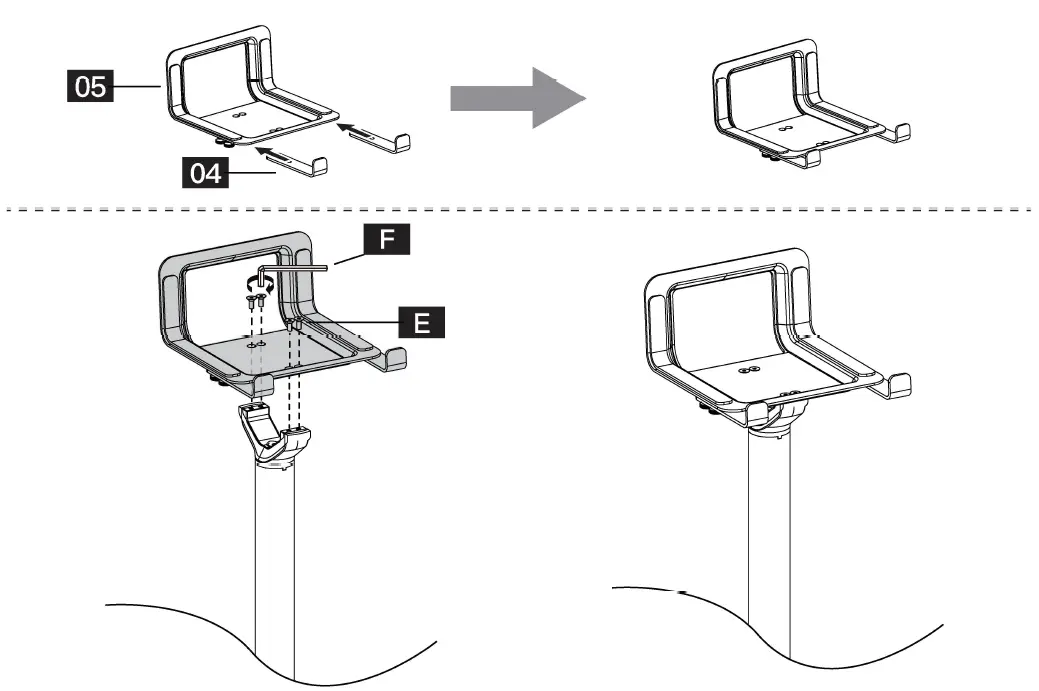 05
04
F
E