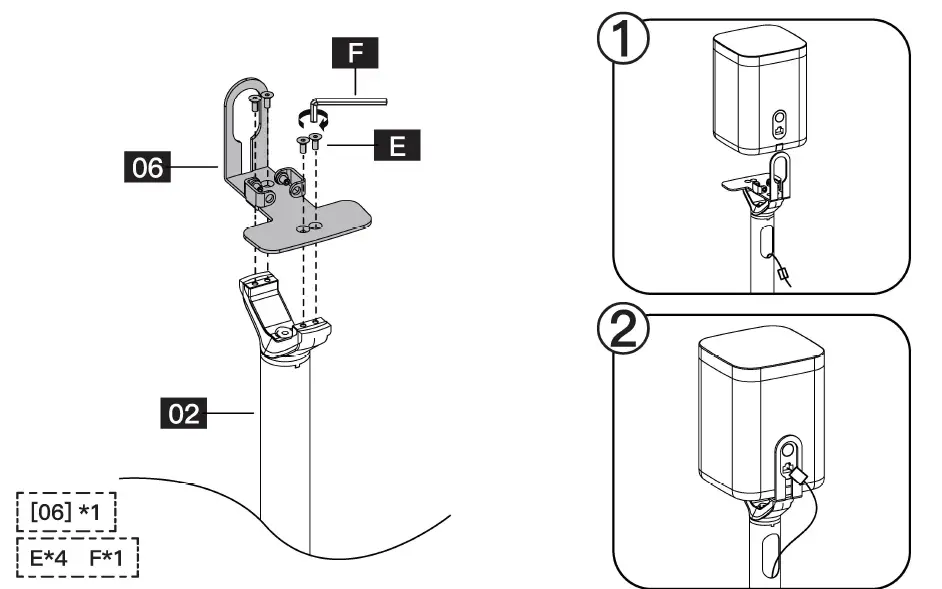 F
E
06
02
[06] *1
E*4 F*1
1
2